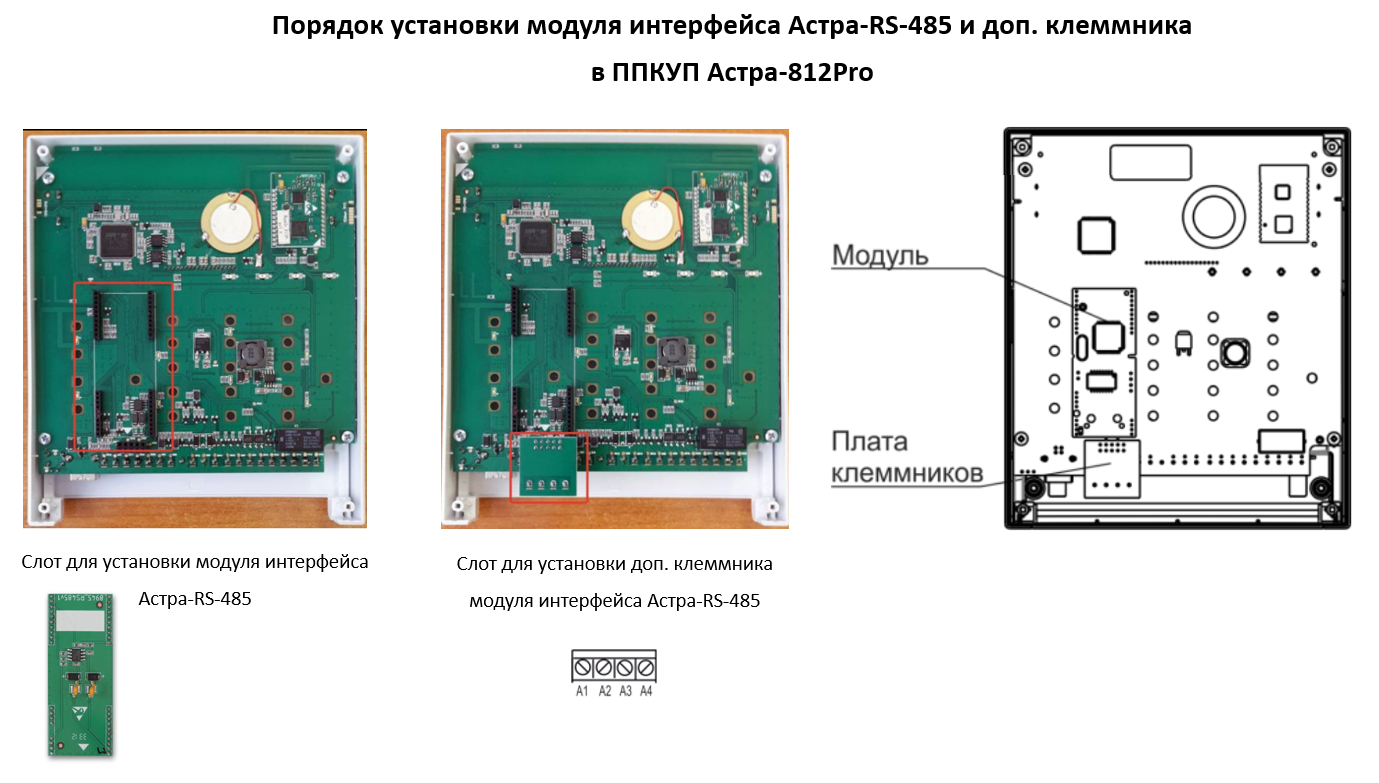 Порядок установки модуля интерфейса Астра-RS-485 и доп. клеммника

в ППКУП Астра-812Pro

Модуль

Плата клеммников

Слот для установки модуля интерфейса Астра-RS-485

Слот для установки доп. клеммника модуля интерфейса Астра-RS-485

A1 A2 A3 A4